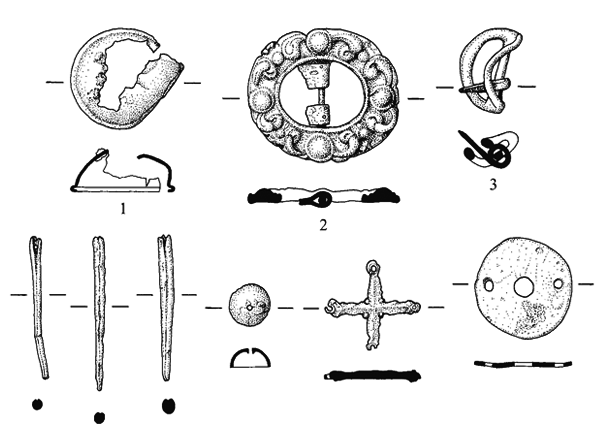 1

2

3